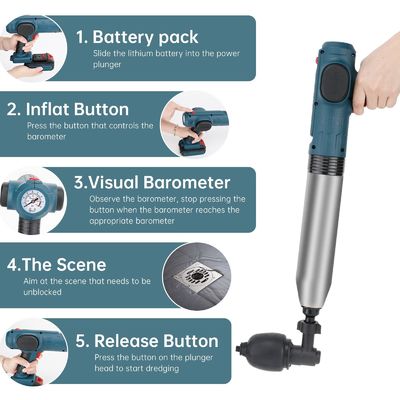 1. Battery pack
Slide the lithium battery into the power plunger

2. Inflat Button
Press the button that controls the barometer

3.Visual Barometer
Observe the barometer, stop pressing the button when the barometer reaches the appropriate barometer

4.The Scene
Aim at the scene that needs to be unblocked

5. Release Button
Press the button on the plunger head to start dredging